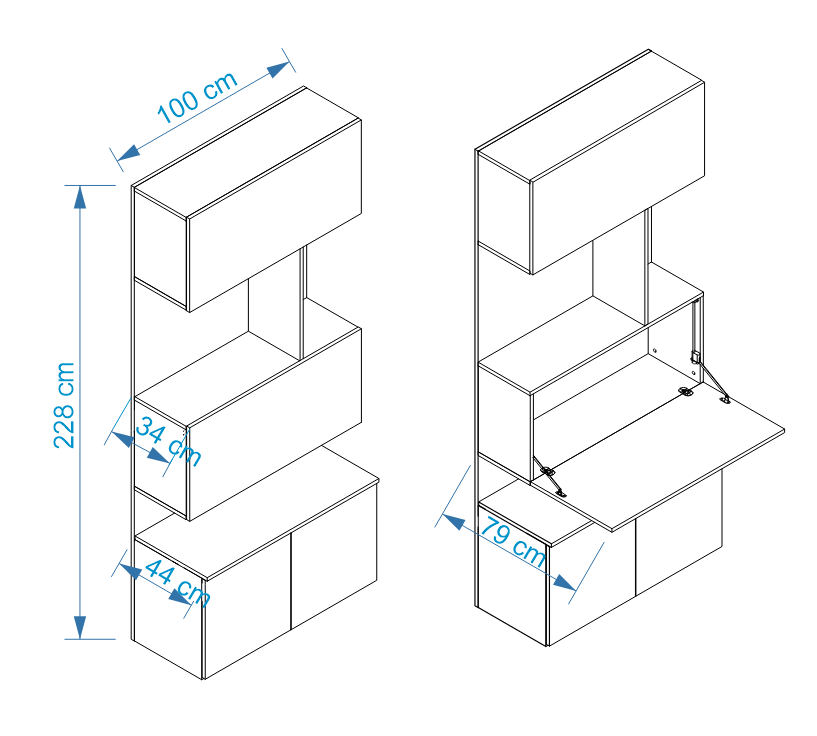 100 cm
228 cm
34 cm
44 cm
79 cm